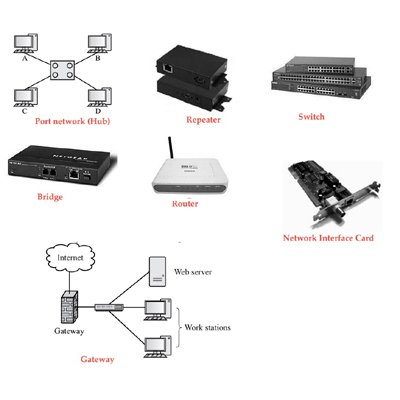 A
B
C
D
Port network (Hub)

Repeater

Switch

NETGEAR
Bridge

Router

Network Interface Card

Internet
Web server
Gateway
Work stations
Gateway